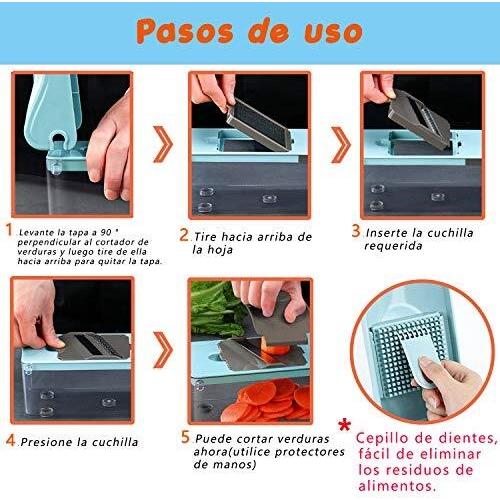 Pasos de uso

1 .Levante la tapa a 90 ° perpendicular al cortador de verduras y luego tire de ella hacia arriba para quitar la tapa.

2 .Tire hacia arriba de la hoja

3 .Inserte la cuchilla requerida

4 .Presione la cuchilla

5 .Puede cortar verduras ahora(utilice protectores de manos)

* Cepillo de dientes, fácil de eliminar los residuos de alimentos.