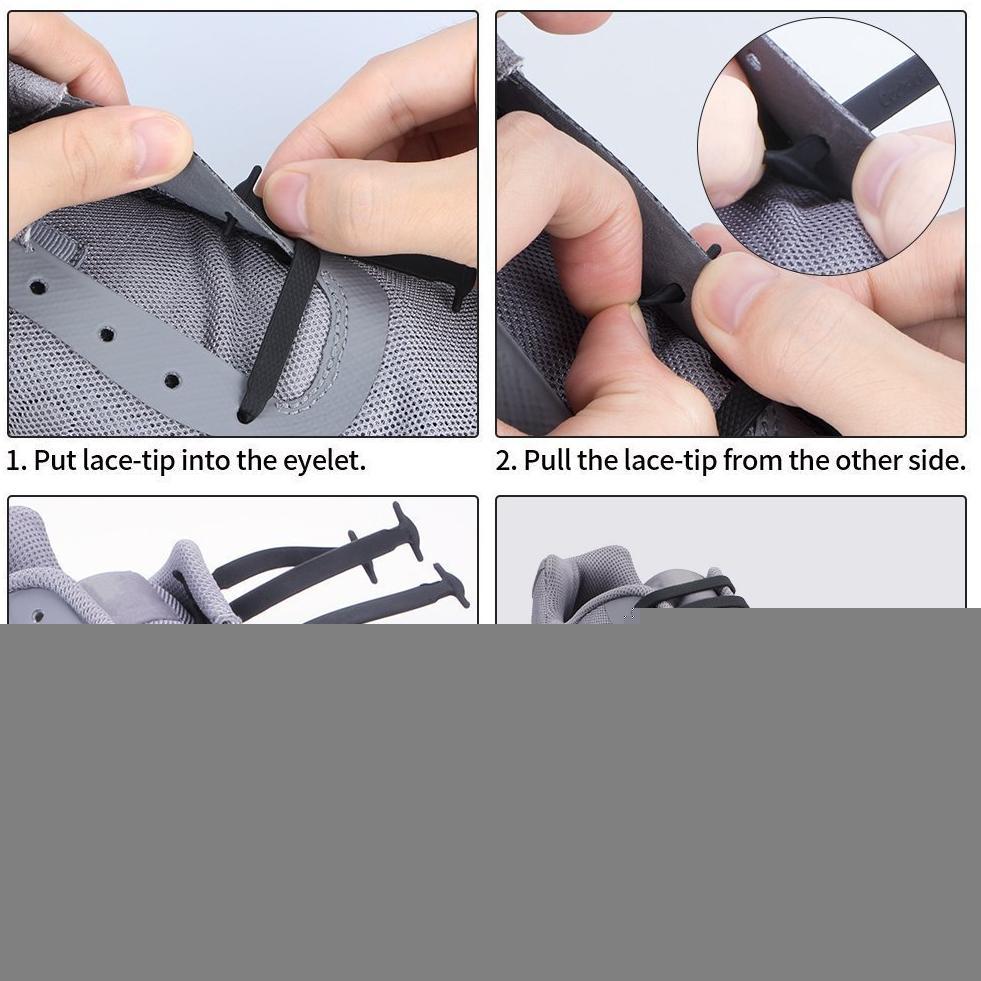 1. Put lace-tip into the eyelet.

2. Pull the lace-tip from the other side.