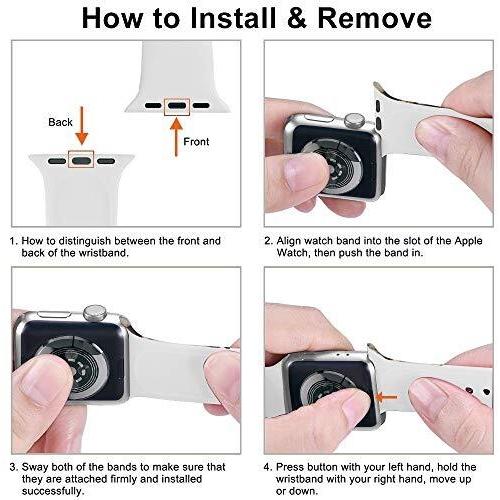 How to Install & Remove

Back

Front

1. How to distinguish between the front and back of the wristband.

2. Align watch band into the slot of the Apple Watch, then push the band in.

3. Sway both of the bands to make sure that they are attached firmly and installed successfully.

4. Press button with your left hand, hold the wristband with your right hand, move up or down.