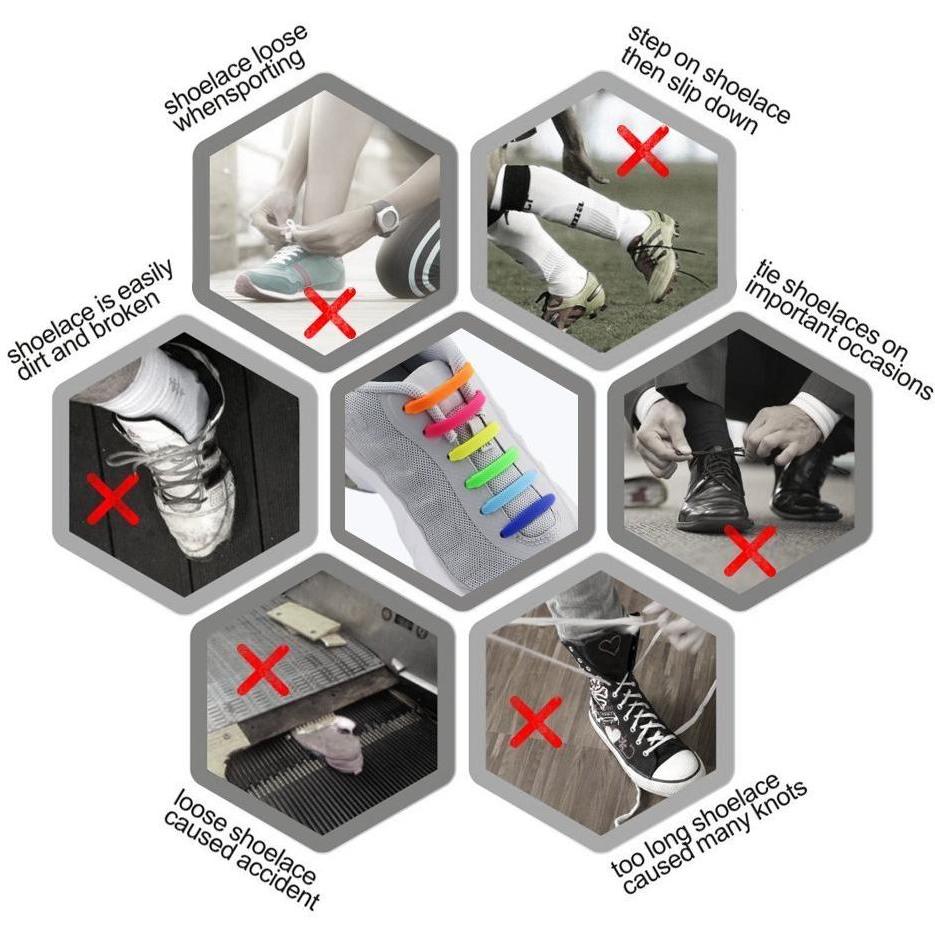 shoelace loose whensporting

step on shoelace then slip down

shoelace is easily dirt and broken

tie shoelaces on important occasions

loose shoelace caused accident

too long shoelace caused many knots