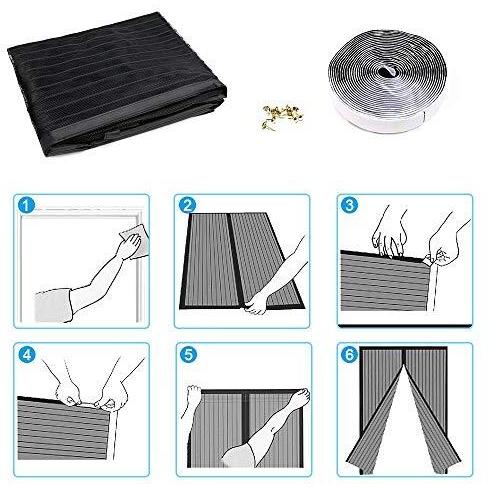 1

2

3

4

5

6