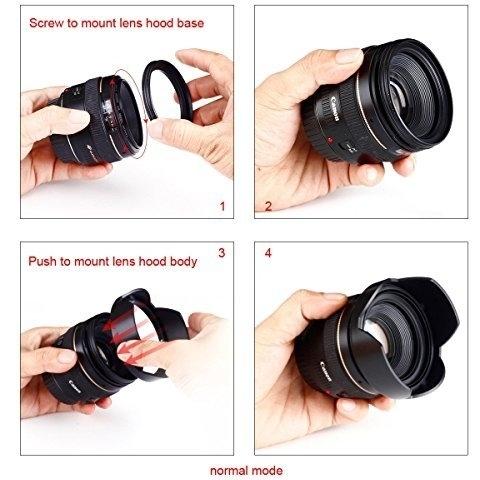 Screw to mount lens hood base

1

Canon

2

Push to mount lens hood body

3

Canon

4

Canon

normal mode