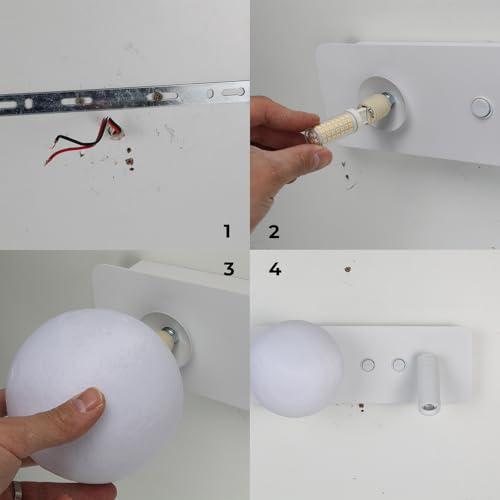 1

2

3

4