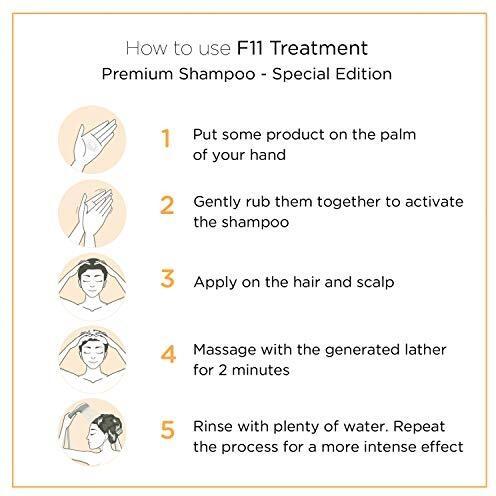 How to use F11 Treatment
Premium Shampoo - Special Edition

1 Put some product on the palm of your hand

2 Gently rub them together to activate the shampoo

3 Apply on the hair and scalp

4 Massage with the generated lather for 2 minutes

5 Rinse with plenty of water. Repeat the process for a more intense effect