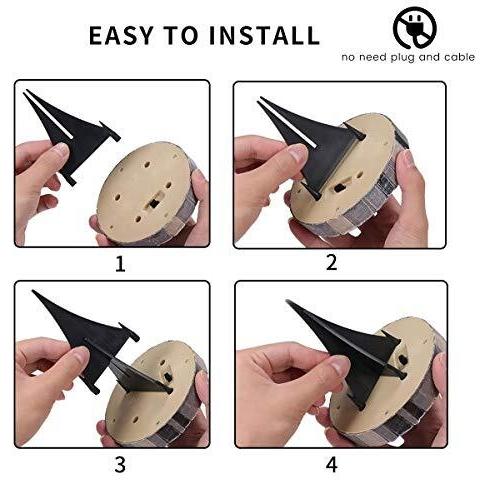 EASY TO INSTALL

no need plug and cable

1

2

3

4