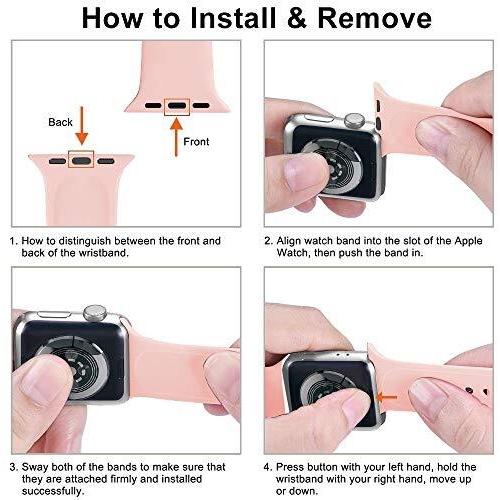 How to Install & Remove

Back

Front

1. How to distinguish between the front and back of the wristband.

2. Align watch band into the slot of the Apple Watch, then push the band in.

3. Sway both of the bands to make sure that they are attached firmly and installed successfully.

4. Press button with your left hand, hold the wristband with your right hand, move up or down.