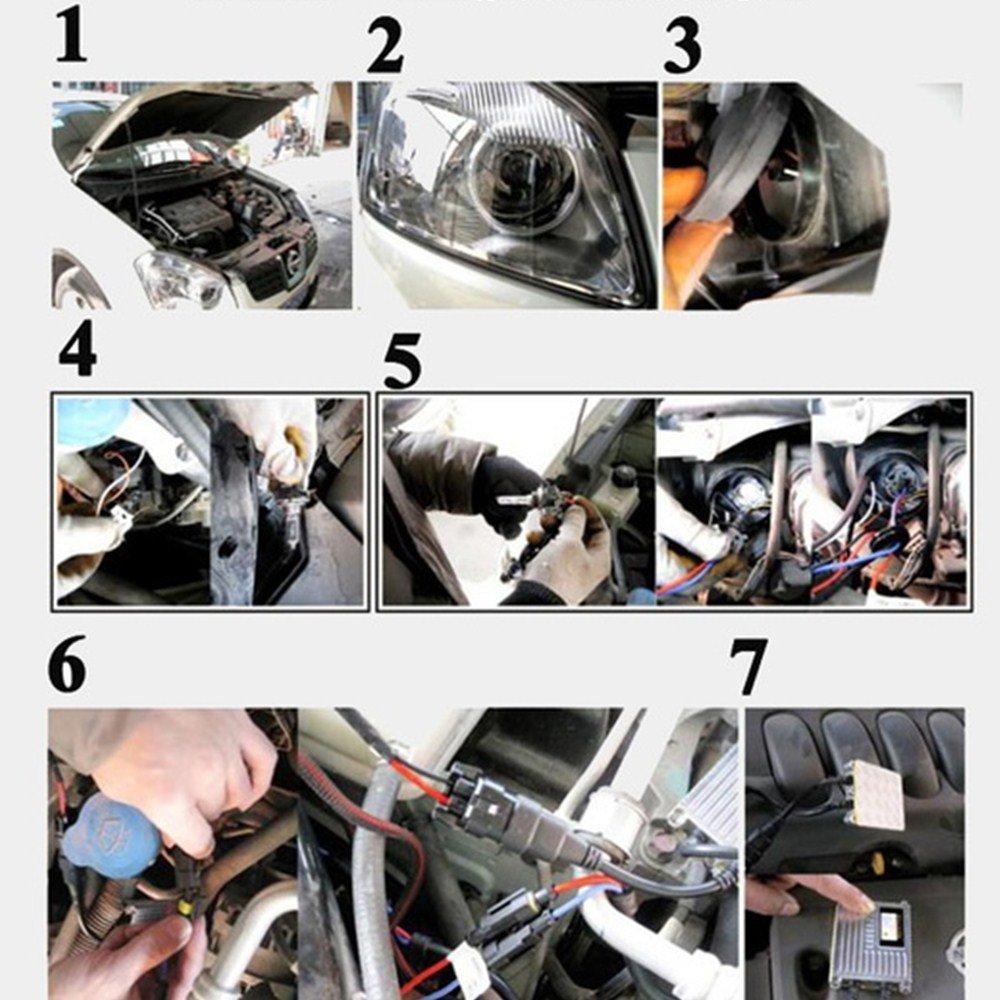 1

2

3

4

5

6

7