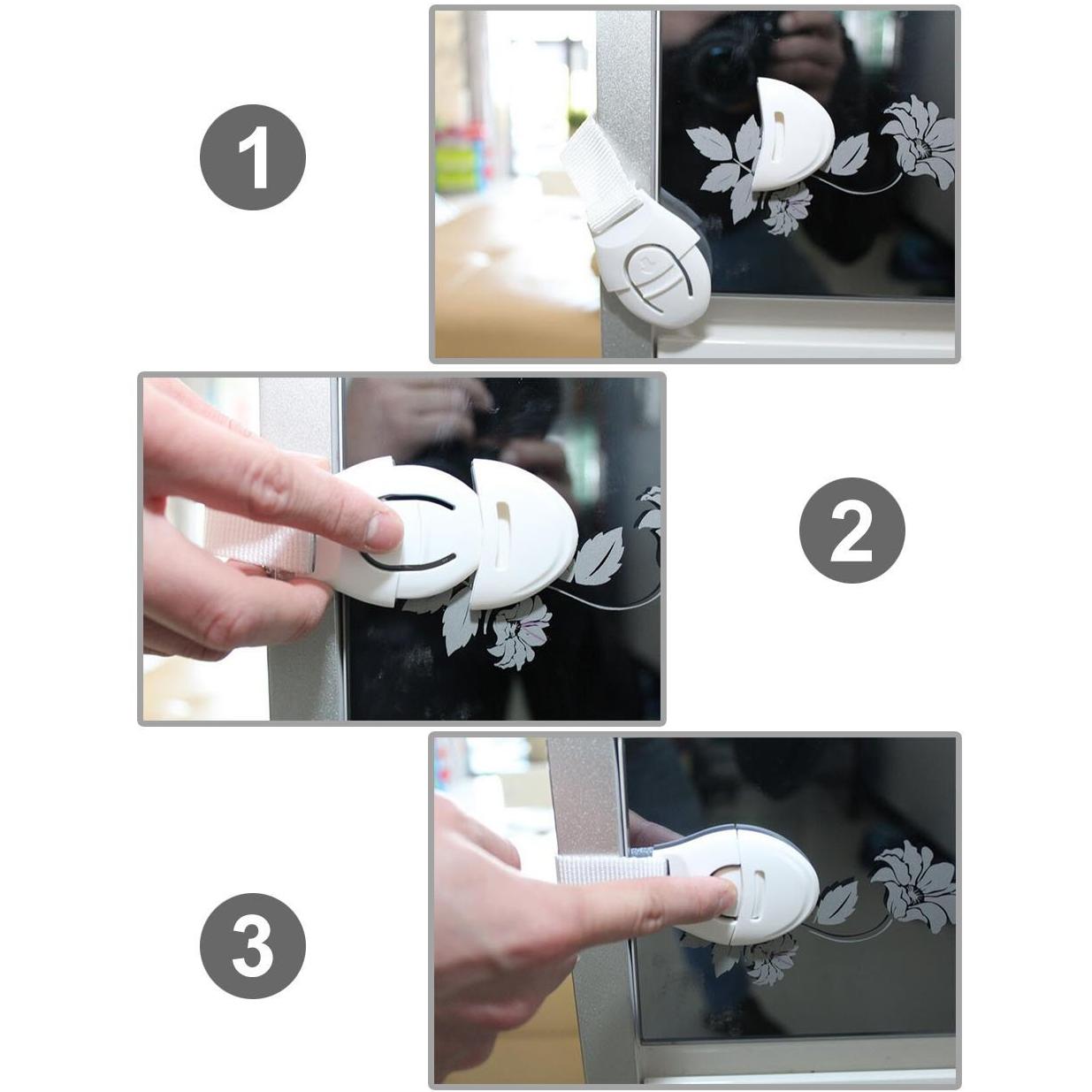 1

2

3