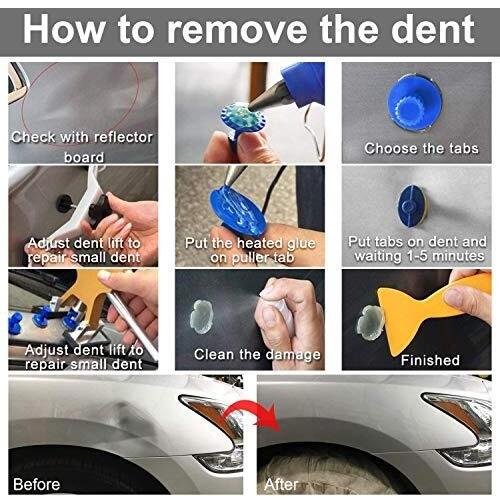 How to remove the dent

Check with reflector board

Choose the tabs

Adjust dent lift to repair small dent

Put the heated glue on puller tab

Put tabs on dent and waiting 1-5 minutes

Adjust dent lift to repair small dent

Clean the damage

Finished

Before

After