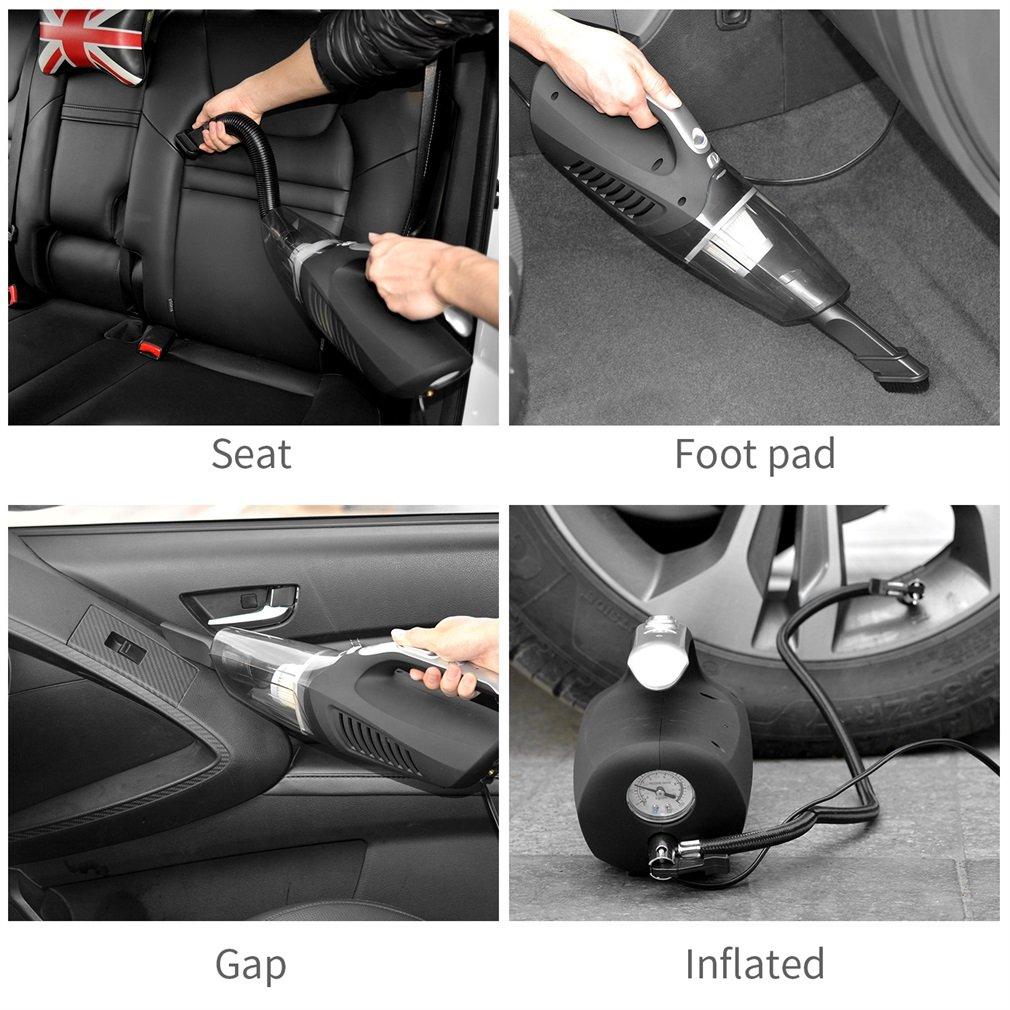 Seat

Foot pad

Gap

Inflated