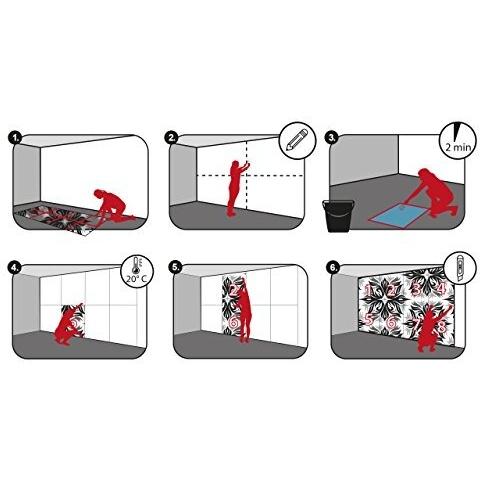 1.

2.

3.

2 min

4.

20° C

5.

2

6

6.

1 2 3 4

5 6 7 8