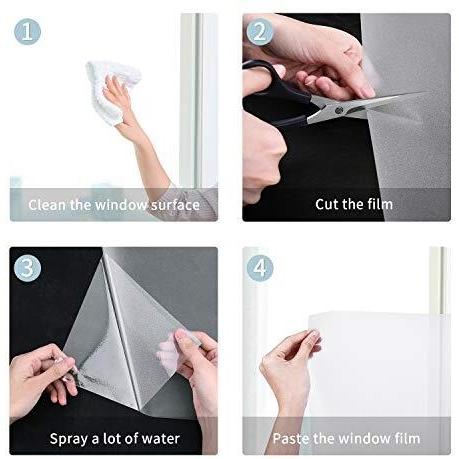 1
Clean the window surface

2
Cut the film

3
Spray a lot of water

4
Paste the window film