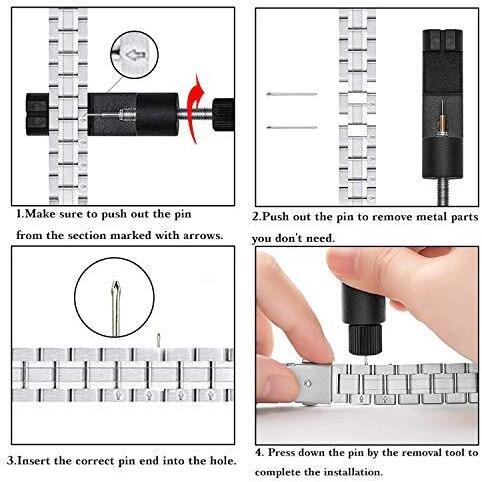 1.Make sure to push out the pin from the section marked with arrows.

2.Push out the pin to remove metal parts you don't need.

3.Insert the correct pin end into the hole.

4. Press down the pin by the removal tool to complete the installation.