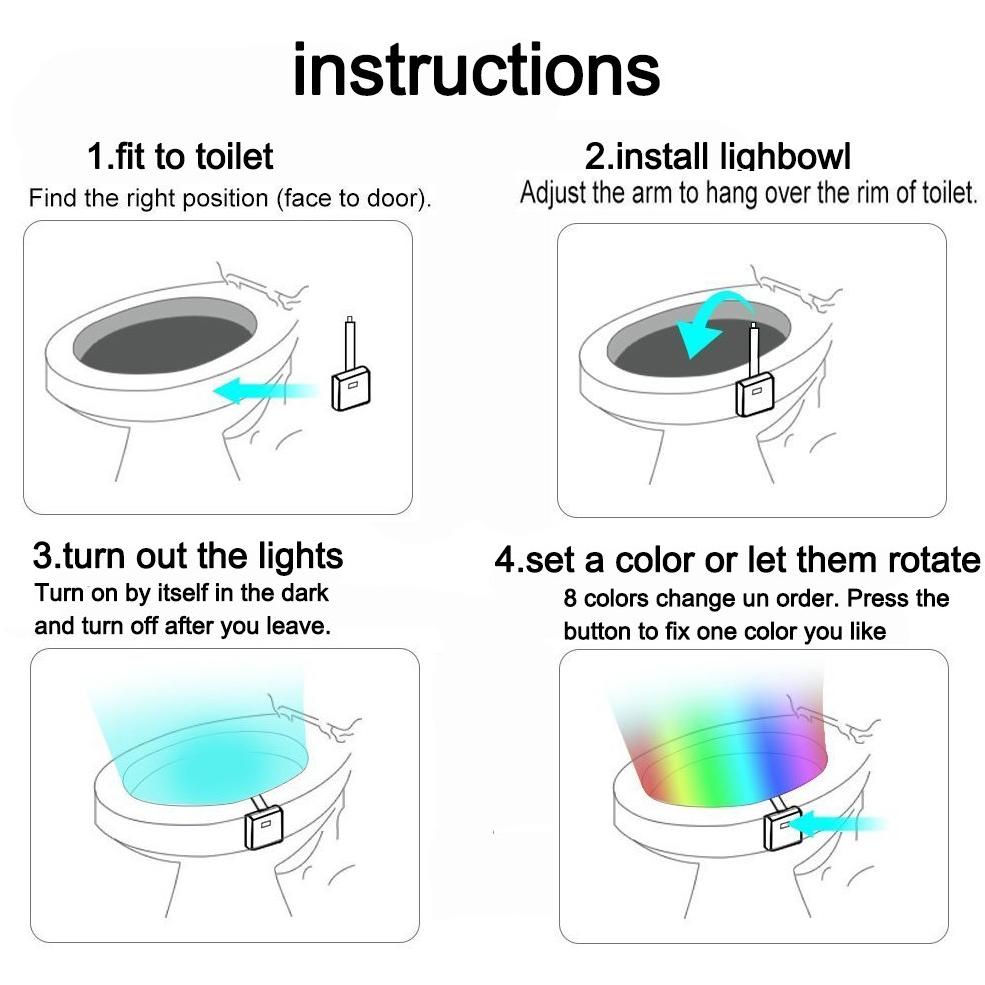 instructions

1.fit to toilet
Find the right position (face to door).

2.install lighbowl
Adjust the arm to hang over the rim of toilet.

3.turn out the lights
Turn on by itself in the dark and turn off after you leave.

4.set a color or let them rotate
8 colors change un order. Press the button to fix one color you like