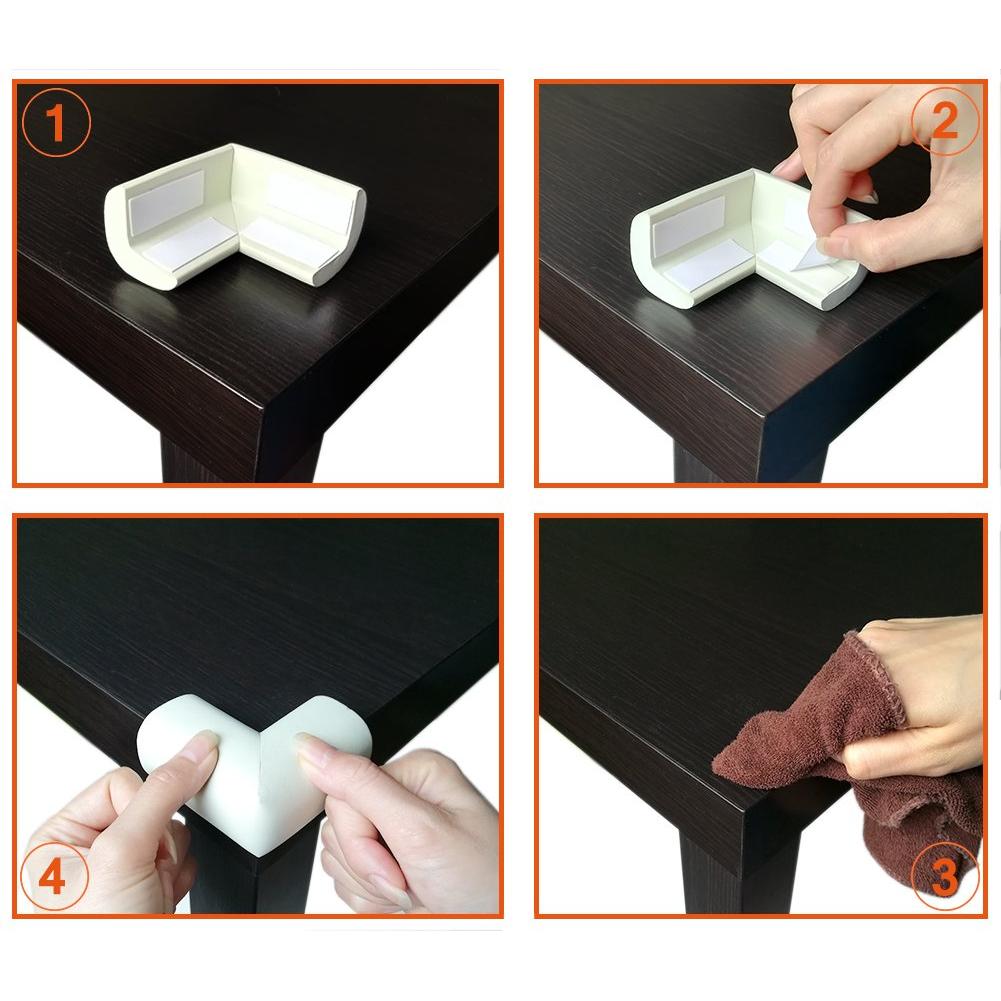 1

2

4

3