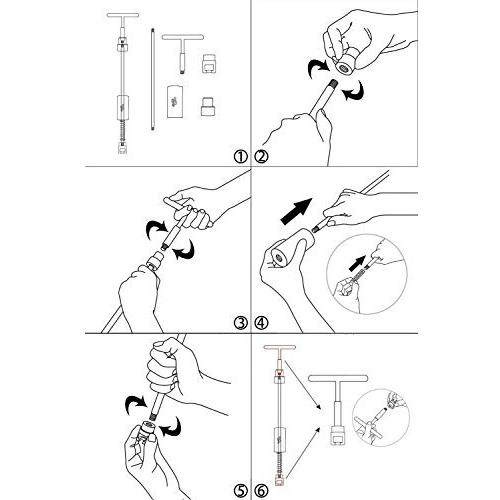 ① ② ③ ④ ⑤ ⑥