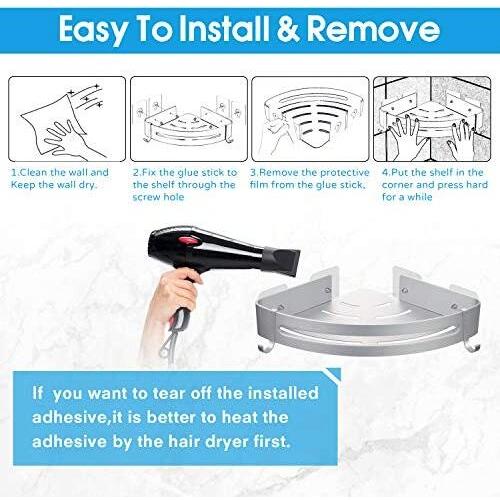 Easy To Install & Remove

1.Clean the wall and Keep the wall dry.

2.Fix the glue stick to the shelf through the screw hole

3.Remove the protective film from the glue stick.

4.Put the shelf in the corner and press hard for a while

If you want to tear off the installed adhesive,it is better to heat the adhesive by the hair dryer first.