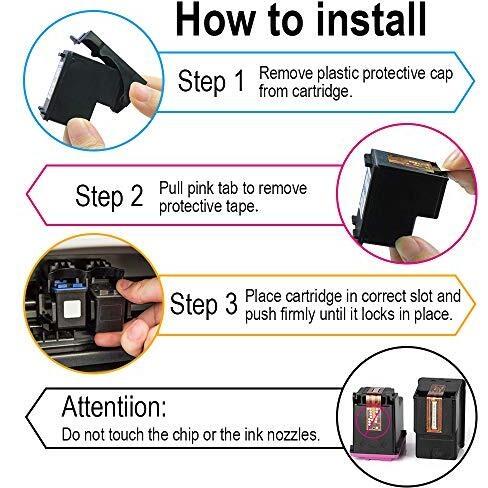 How to install

Step 1 Remove plastic protective cap from cartridge.

Step 2 Pull pink tab to remove protective tape.

Step 3 Place cartridge in correct slot and push firmly until it locks in place.

Attentiion:
Do not touch the chip or the ink nozzles.