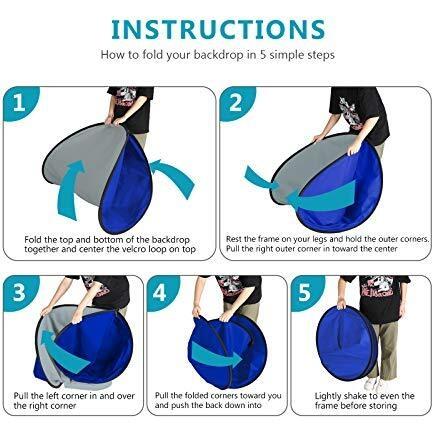 INSTRUCTIONS

How to fold your backdrop in 5 simple steps

1

Fold the top and bottom of the backdrop together and center the velcro loop on top

2

Rest the frame on your legs and hold the outer corners. Pull the right outer corner in toward the center

3

Pull the left corner in and over the right corner

4

Pull the folded corners toward you and push the back down into

5

Lightly shake to even the frame before storing