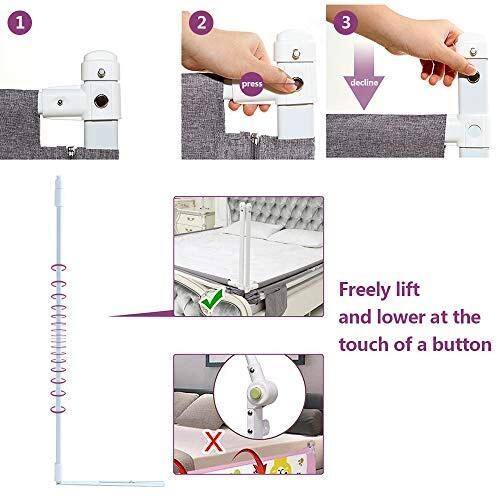 1

2

press

3

decline

Freely lift and lower at the touch of a button