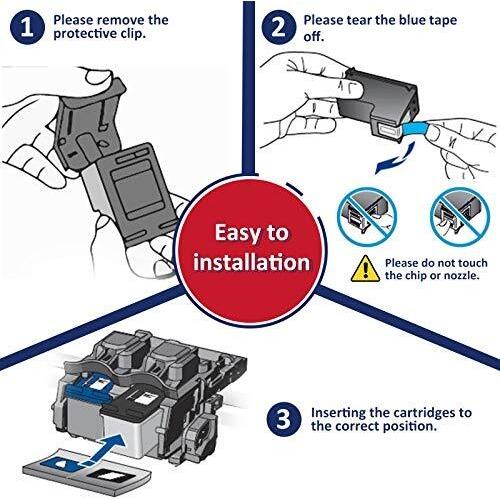 1 Please remove the protective clip.

2 Please tear the blue tape off.

Easy to installation

Please do not touch the chip or nozzle.

3 Inserting the cartridges to the correct position.