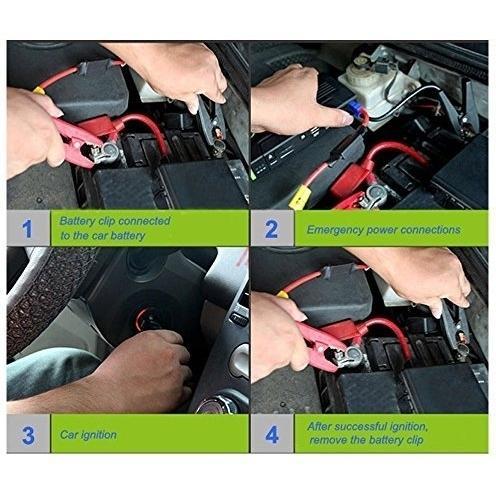 1
Battery clip connected to the car battery

2
Emergency power connections

3
Car ignition

4
After successful ignition, remove the battery clip