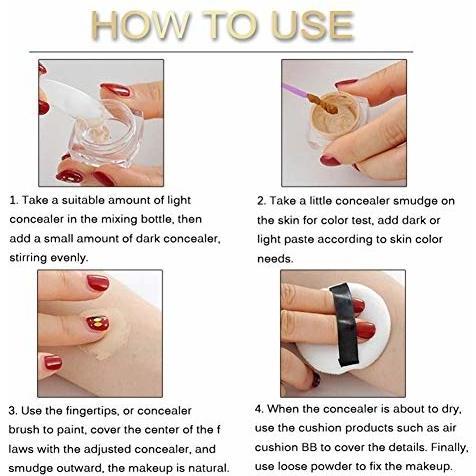 HOW TO USE

1. Take a suitable amount of light concealer in the mixing bottle, then add a small amount of dark concealer, stirring evenly.

2. Take a little concealer smudge on the skin for color test, add dark or light paste according to skin color needs.

3. Use the fingertips, or concealer brush to paint, cover the center of the f laws with the adjusted concealer, and smudge outward, the makeup is natural.

4. When the concealer is about to dry, use the cushion products such as air cushion BB to cover the details. Finally, use loose powder to fix the makeup.