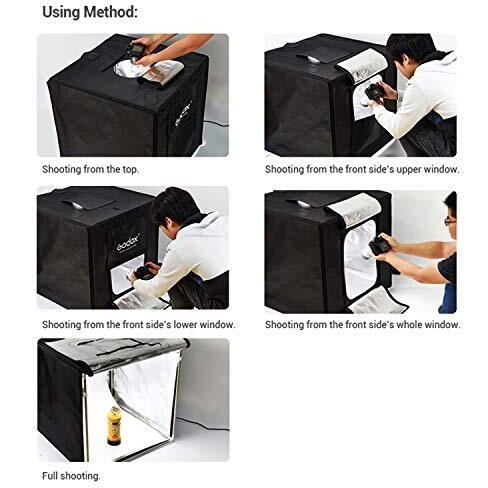 Using Method:

Shooting from the top.

Shooting from the front side's upper window.

Godox

Shooting from the front side's lower window.

Shooting from the front side's whole window.

Full shooting.