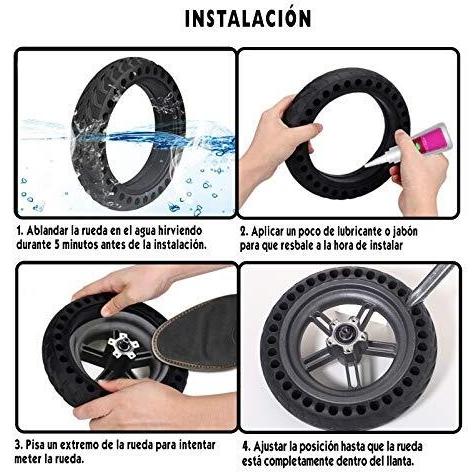 INSTALACIÓN

1. Ablandar la rueda en el agua hirviendo durante 5 minutos antes de la instalación.

2. Aplicar un poco de lubricante o jabón para que resbale a la hora de instalar

3. Pisa un extremo de la rueda para intentar meter la rueda.

4. Ajustar la posición hasta que la rueda está completamente dentro del llanta.