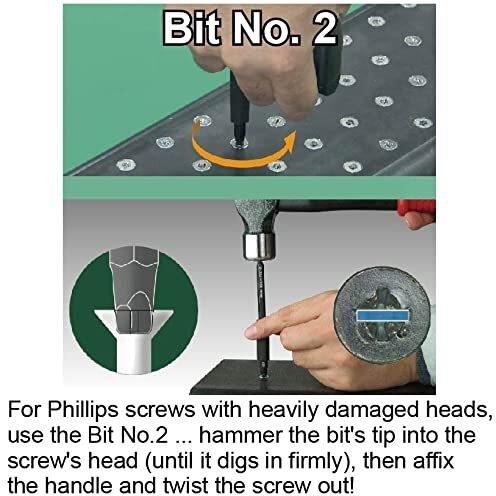 Bit No. 2

For Phillips screws with heavily damaged heads, use the Bit No.2 ... hammer the bit's tip into the screw's head (until it digs in firmly), then affix the handle and twist the screw out!