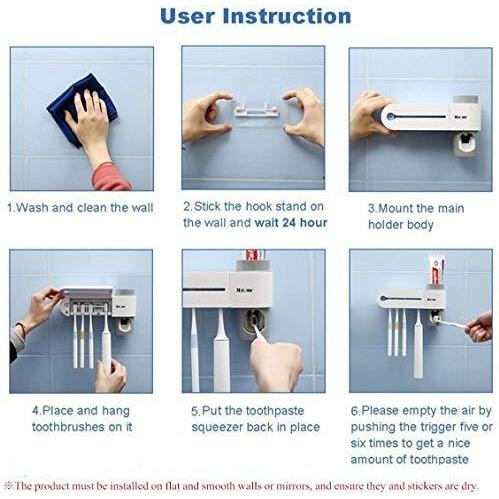 User Instruction

1.Wash and clean the wall

2.Stick the hook stand on the wall and wait 24 hour

3.Mount the main holder body

4.Place and hang toothbrushes on it

5.Put the toothpaste squeezer back in place

6.Please empty the air by pushing the trigger five or six times to get a nice amount of toothpaste

※The product must be installed on flat and smooth walls or mirrors, and ensure they and stickers are dry.