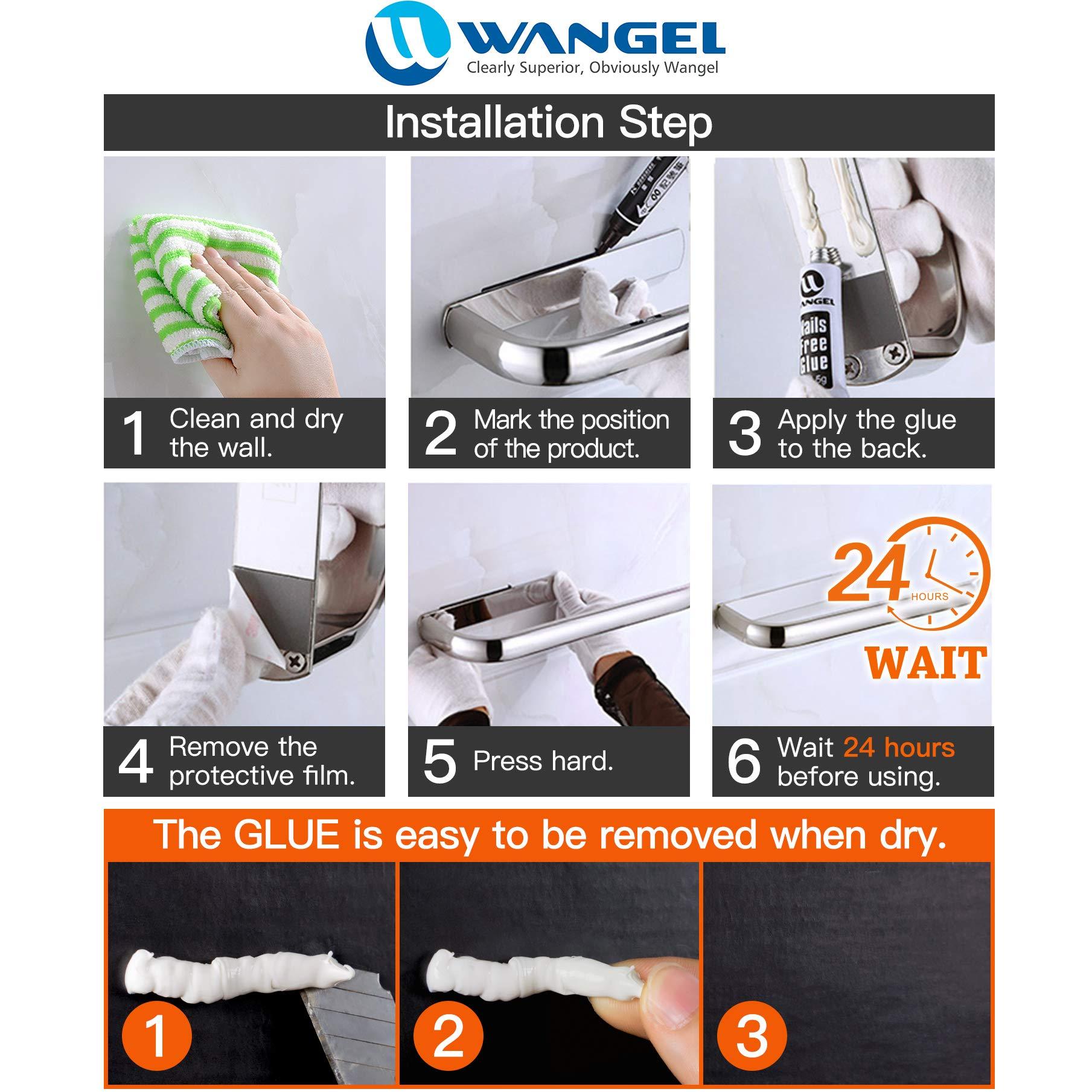 WANGEL
Clearly Superior, Obviously Wangel

Installation Step

WANGEL
Nails Free Glue

1 Clean and dry the wall.

2 Mark the position of the product.

3 Apply the glue to the back.

24 HOURS
WAIT

4 Remove the protective film.

5 Press hard.

6 Wait 24 hours before using.

The GLUE is easy to be removed when dry.

1

2

3