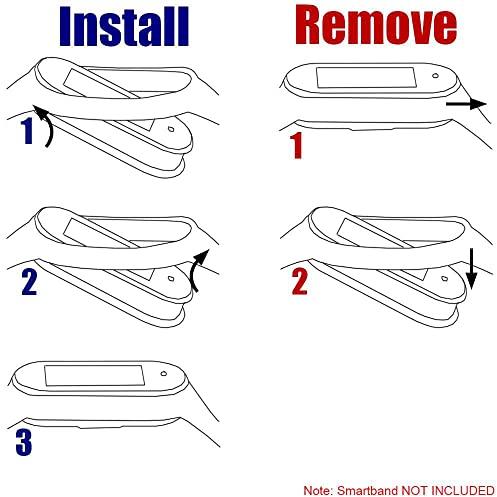 Install

1

2

3

Remove

1

2

Note: Smartband NOT INCLUDED