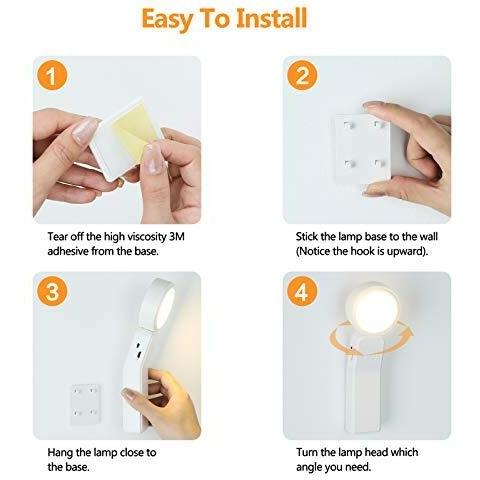 Easy To Install

1

Tear off the high viscosity 3M adhesive from the base.

2

Stick the lamp base to the wall (Notice the hook is upward).

3

Hang the lamp close to the base.

4

Turn the lamp head which angle you need.