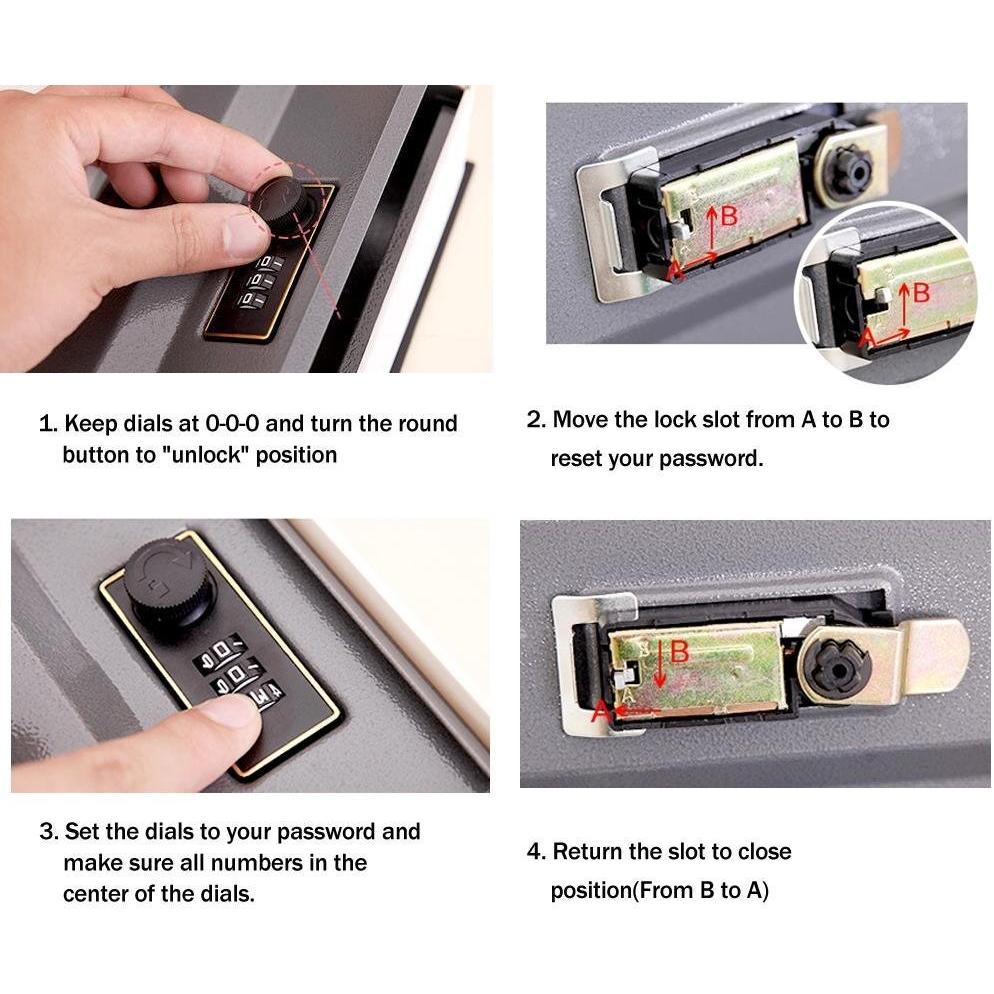 B
A
B
A

1. Keep dials at 0-0-0 and turn the round button to "unlock" position

2. Move the lock slot from A to B to reset your password.

B
A

3. Set the dials to your password and make sure all numbers in the center of the dials.

4. Return the slot to close position(From B to A)