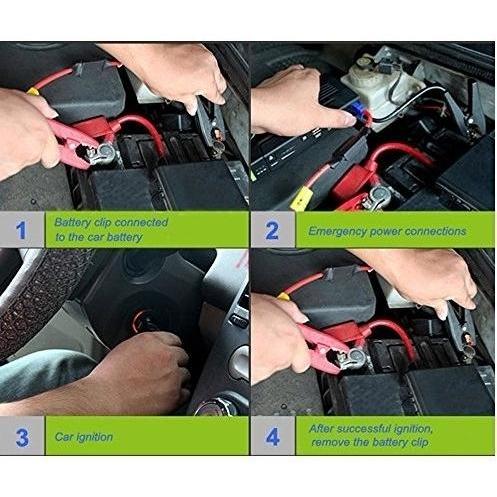 1
Battery clip connected to the car battery

2
Emergency power connections

3
Car ignition

4
After successful ignition, remove the battery clip