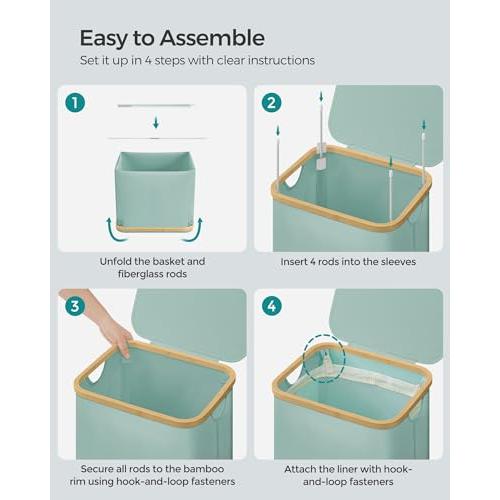 Easy to Assemble
Set it up in 4 steps with clear instructions

1
Unfold the basket and fiberglass rods

2
Insert 4 rods into the sleeves

3
Secure all rods to the bamboo rim using hook-and-loop fasteners

4
Attach the liner with hook-and-loop fasteners