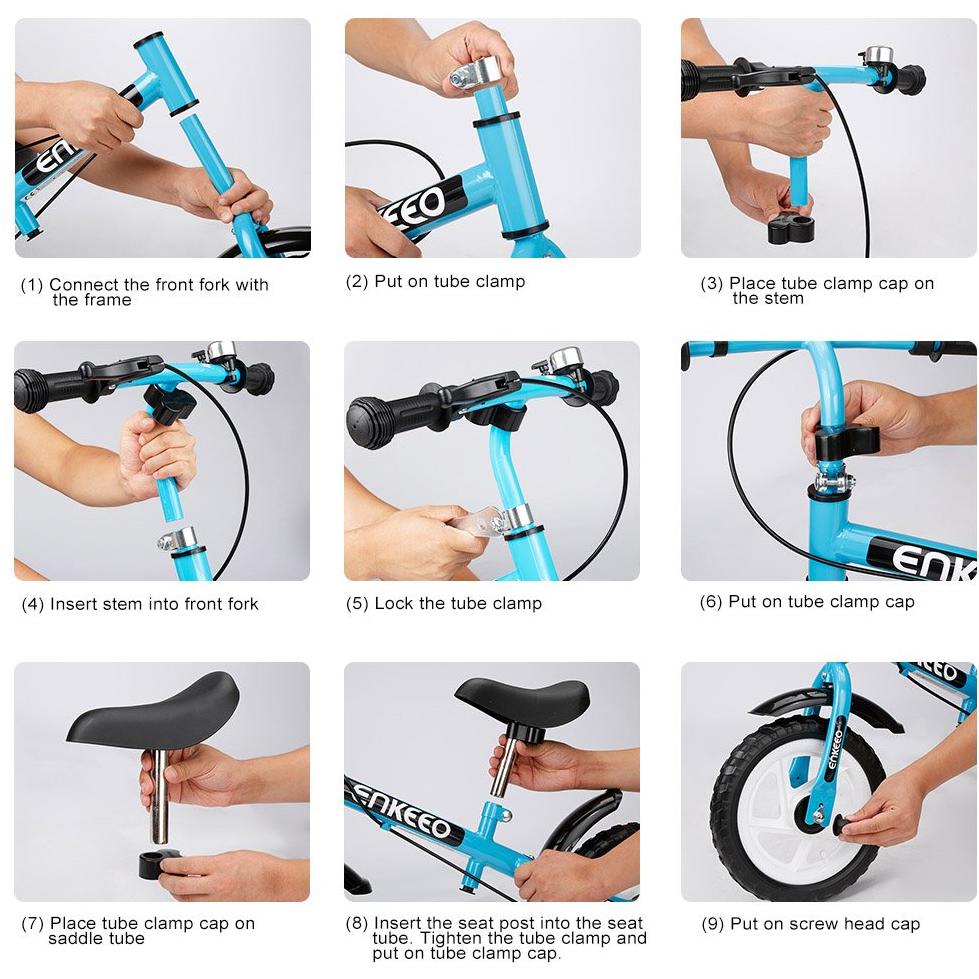 (1) Connect the front fork with the frame

(2) Put on tube clamp

(3) Place tube clamp cap on the stem

(4) Insert stem into front fork

(5) Lock the tube clamp

(6) Put on tube clamp cap

(7) Place tube clamp cap on saddle tube

(8) Insert the seat post into the seat tube. Tighten the tube clamp and put on tube clamp cap.

(9) Put on screw head cap