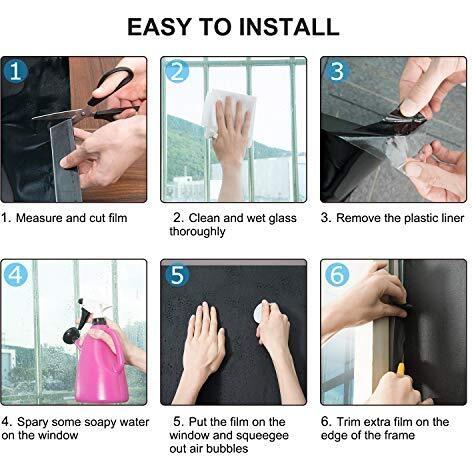 EASY TO INSTALL

1

2

3

1. Measure and cut film

2. Clean and wet glass thoroughly

3. Remove the plastic liner

4

5

6

4. Spary some soapy water on the window

5. Put the film on the window and squeegee out air bubbles

6. Trim extra film on the edge of the frame