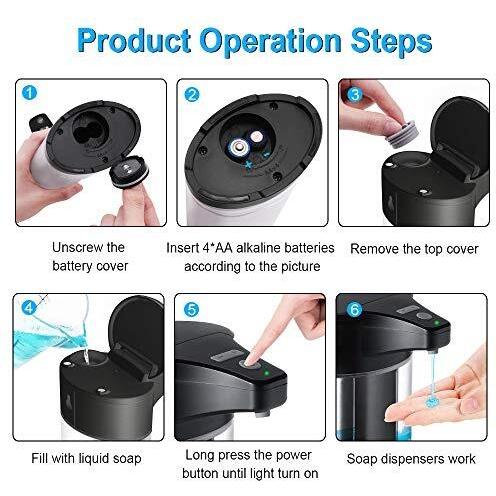 Product Operation Steps

1

Unscrew the battery cover

2

Insert 4*AA alkaline batteries according to the picture

3

Remove the top cover

4

Fill with liquid soap

5

Long press the power button until light turn on

6

Soap dispensers work