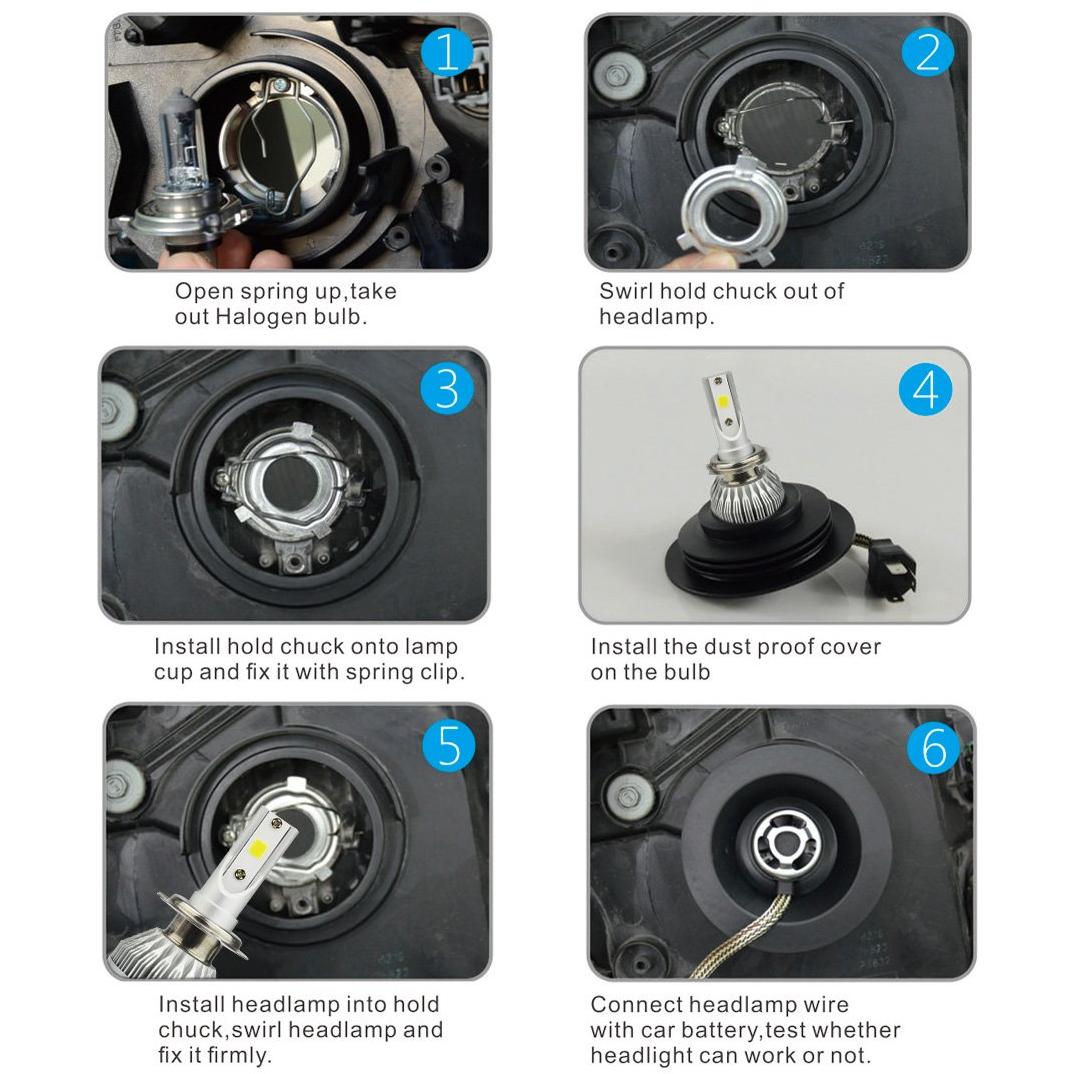 1

Open spring up,take out Halogen bulb.

2

Swirl hold chuck out of headlamp.

3

Install hold chuck onto lamp cup and fix it with spring clip.

4

Install the dust proof cover on the bulb

5

Install headlamp into hold chuck,swirl headlamp and fix it firmly.

6

Connect headlamp wire with car battery,test whether headlight can work or not.