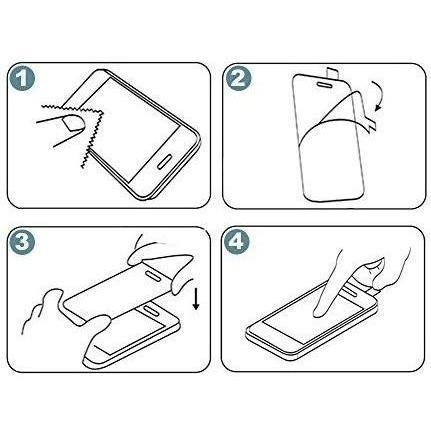 1

2

3

4