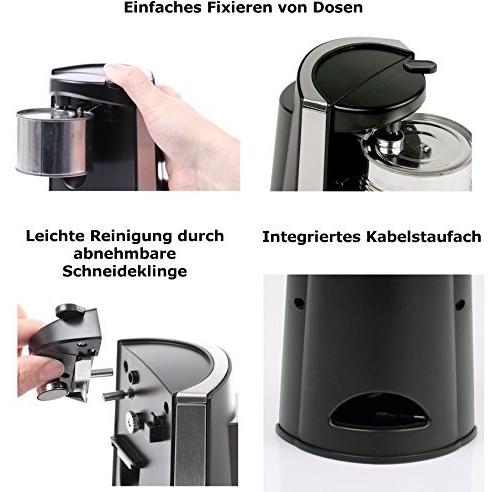 Einfaches Fixieren von Dosen

Leichte Reinigung durch abnehmbare Schneideklinge

Integriertes Kabelstaufach