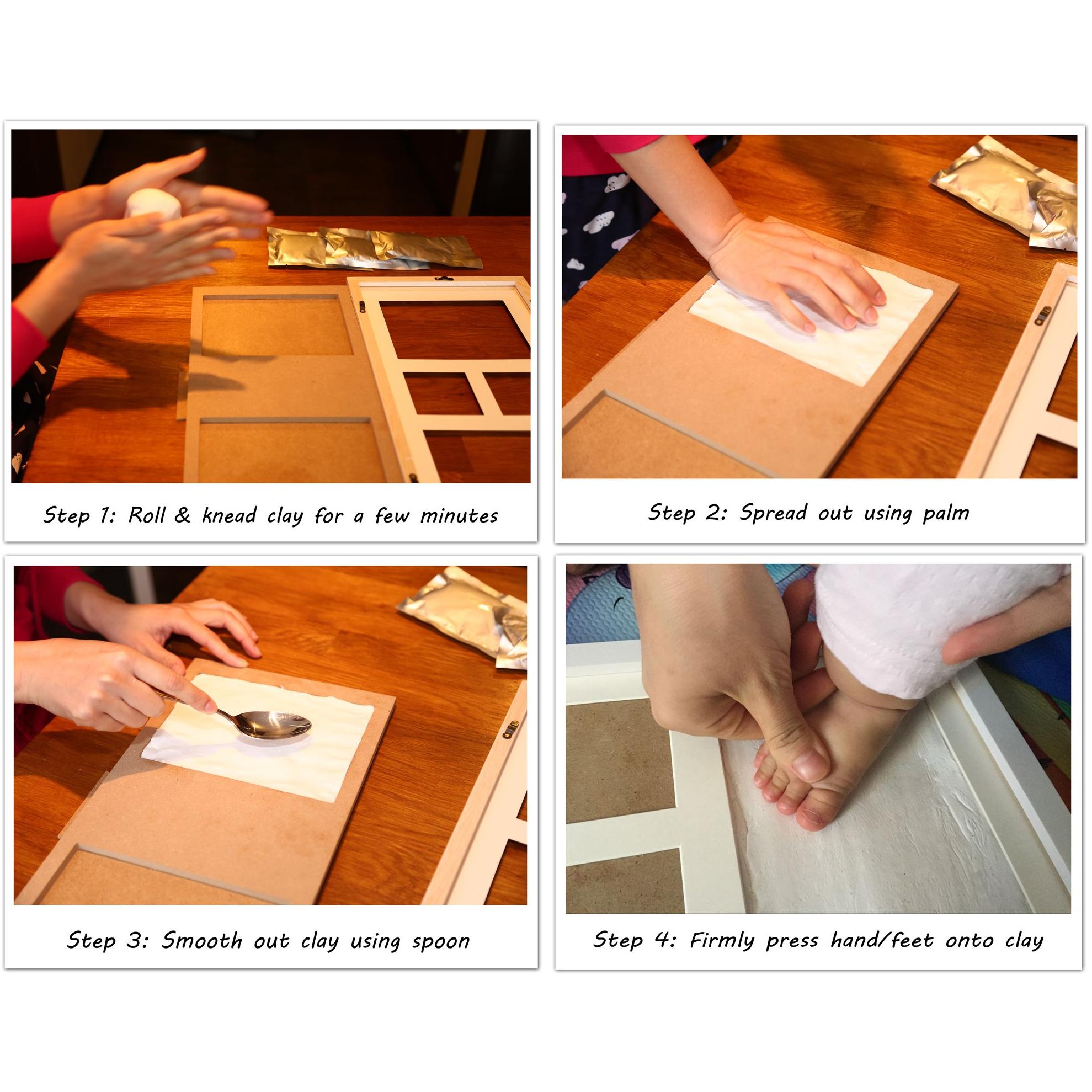 Step 1: Roll & knead clay for a few minutes

Step 2: Spread out using palm

Step 3: Smooth out clay using spoon

Step 4: Firmly press hand/feet onto clay