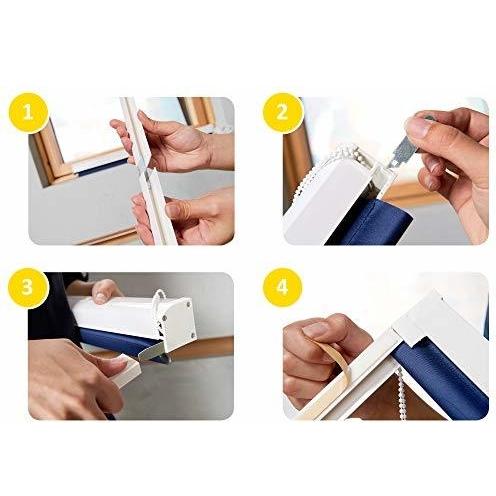 1

2

3

4