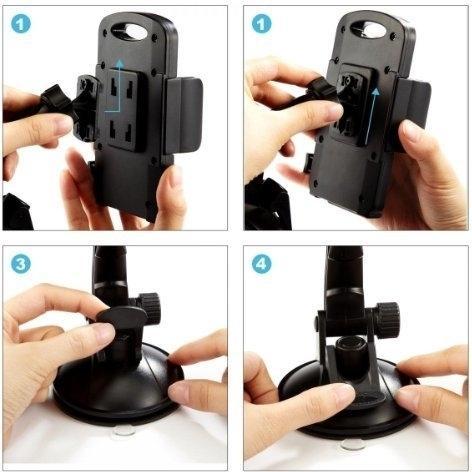 1

1

3

4