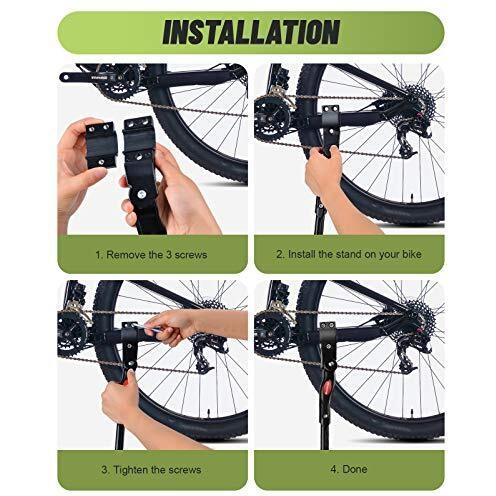 INSTALLATION

1. Remove the 3 screws

2. Install the stand on your bike

3. Tighten the screws

4. Done