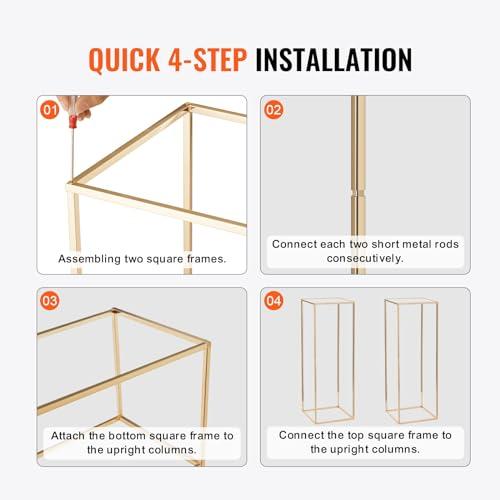 QUICK 4-STEP INSTALLATION

01

Assembling two square frames.

02

Connect each two short metal rods consecutively.

03

Attach the bottom square frame to the upright columns.

04

Connect the top square frame to the upright columns.