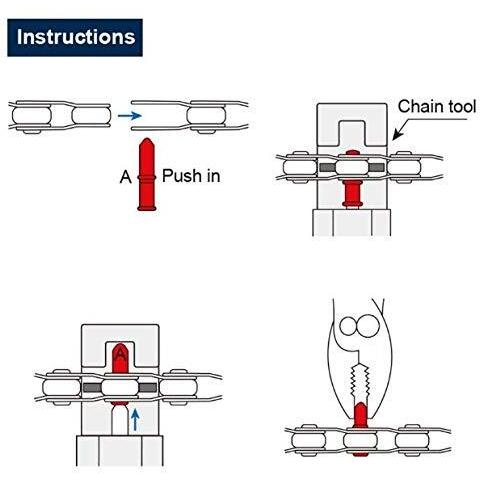 Instructions

A Push in

Chain tool

A