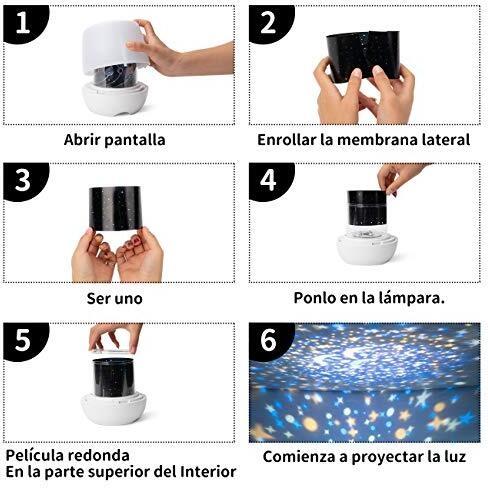 1

Abrir pantalla

2

Enrollar la membrana lateral

3

Ser uno

4

Ponlo en la lámpara.

5

Película redonda
En la parte superior del Interior

6

Comienza a proyectar la luz